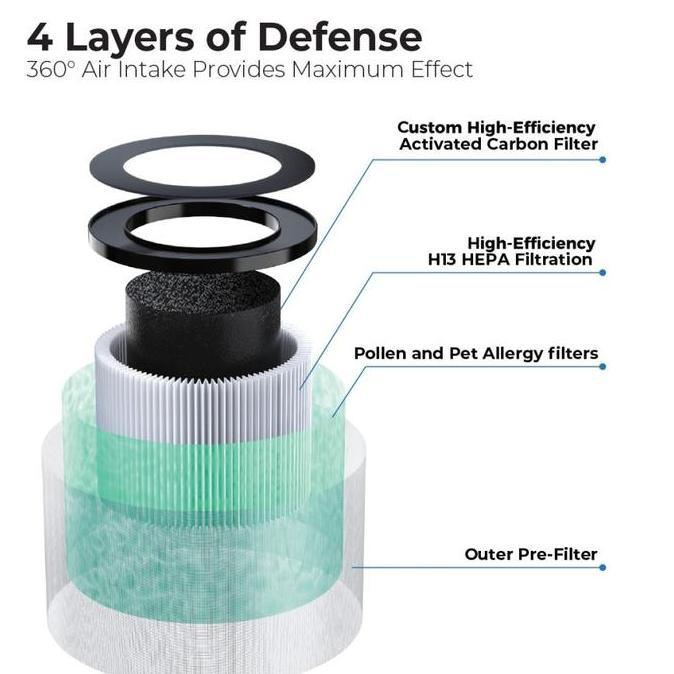 4 Layers of Defense
360° Air Intake Provides Maximum Effect

Custom High-Efficiency Activated Carbon Filter

High-Efficiency H13 HEPA Filtration

Pollen and Pet Allergy filters

Outer Pre-Filter