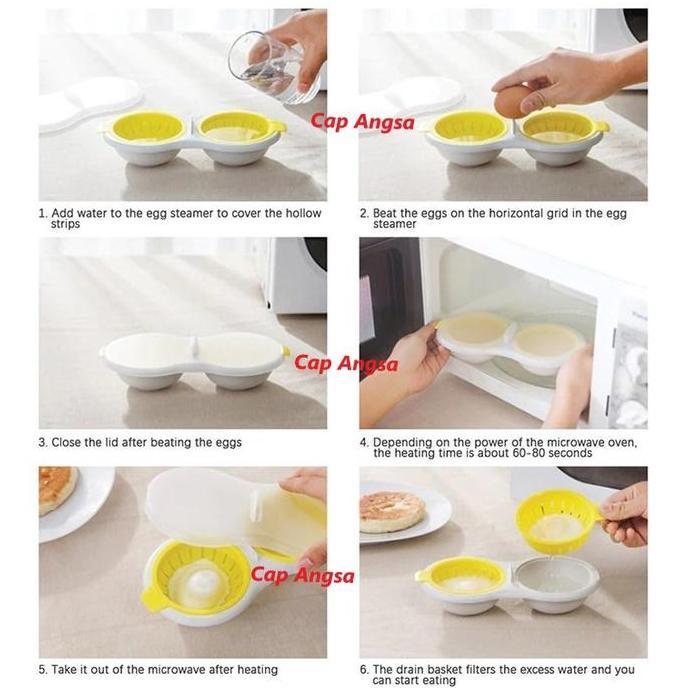 Cap Angsa

1. Add water to the egg steamer to cover the hollow strips

2. Beat the eggs on the horizontal grid in the egg steamer

Cap Angsa

3. Close the lid after beating the eggs

4. Depending on the power of the microwave oven, the heating time is about 60-80 seconds

Cap Angsa

5. Take it out of the microwave after heating

6. The drain basket filters the excess water and you can start eating