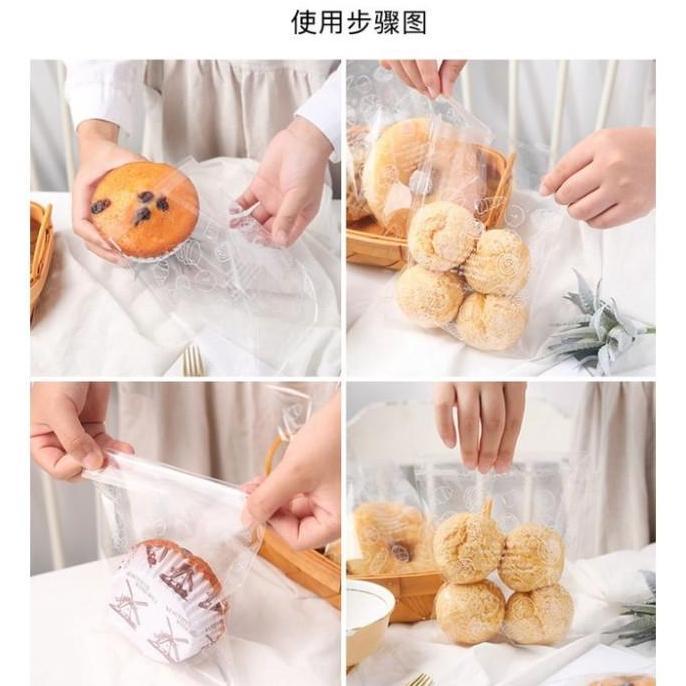 使用步骤图