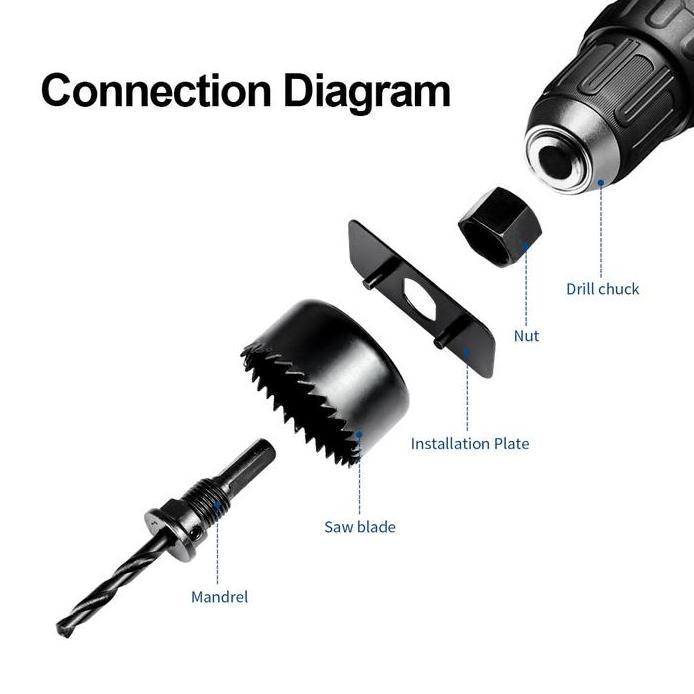 Connection Diagram

Drill chuck

Nut

Installation Plate

Saw blade

Mandrel