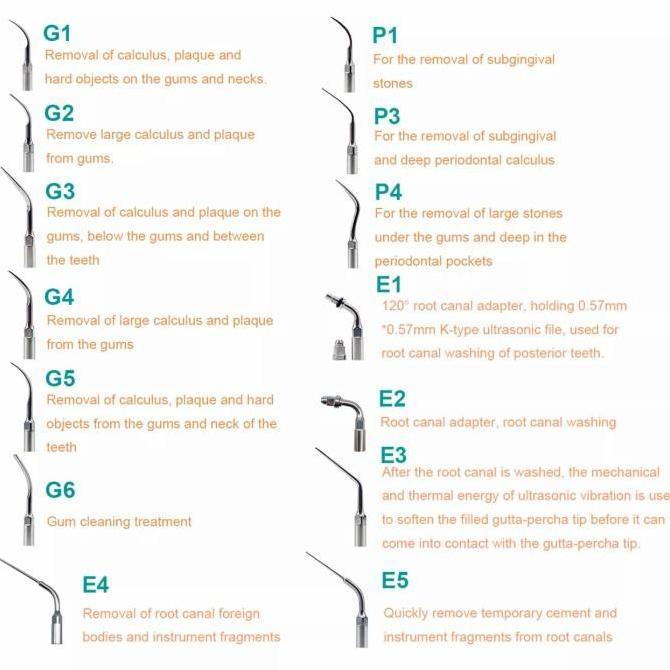 G1
Removal of calculus, plaque and hard objects on the gums and necks.

G2
Remove large calculus and plaque from gums.

G3
Removal of calculus and plaque on the gums, below the gums and between the teeth

G4
Removal of large calculus and plaque from the gums

G5
Removal of calculus, plaque and hard objects from the gums and neck of the teeth

G6
Gum cleaning treatment

E4
Removal of root canal foreign bodies and instrument fragments

P1
For the removal of subgingival stones

P3
For the removal of subgingival and deep periodontal calculus

P4
For the removal of large stones under the gums and deep in the periodontal pockets

E1
120° root canal adapter, holding 0.57mm *0.57mm K-type ultrasonic file, used for root canal washing of posterior teeth.

E2
Root canal adapter, root canal washing

E3
After the root canal is washed, the mechanical and thermal energy of ultrasonic vibration is use to soften the filled gutta-percha tip before it can come into contact with the gutta-percha tip.

E5
Quickly remove temporary cement and instrument fragments from root canals