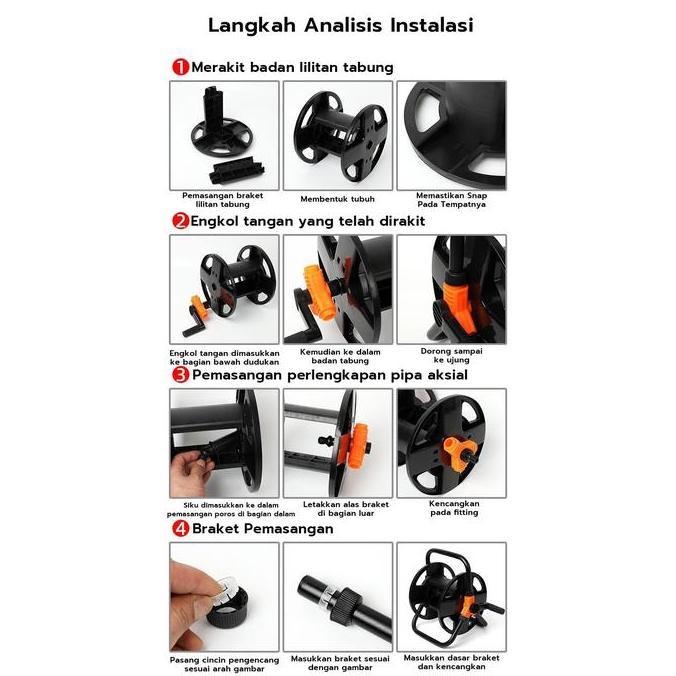 Langkah Analisis Instalasi

1 Merakit badan lilitan tabung

Pemasangan braket lilitan tabung

Membentuk tubuh

Memastikan Snap Pada Tempatnya

2 Engkol tangan yang telah dirakit

Engkol tangan dimasukkan ke bagian bawah dudukan

Kemudian ke dalam badan tabung

Dorong sampai ke ujung

3 Pemasangan perlengkapan pipa aksial

Siku dimasukkan ke dalam pemasangan poros di bagian dalam

Letakkan alas braket di bagian luar

Kencangkan pada fitting

4 Braket Pemasangan

Pasang cincin pengencang sesuai arah gambar

Masukkan braket sesuai dengan gambar

Masukkan dasar braket dan kencangkan