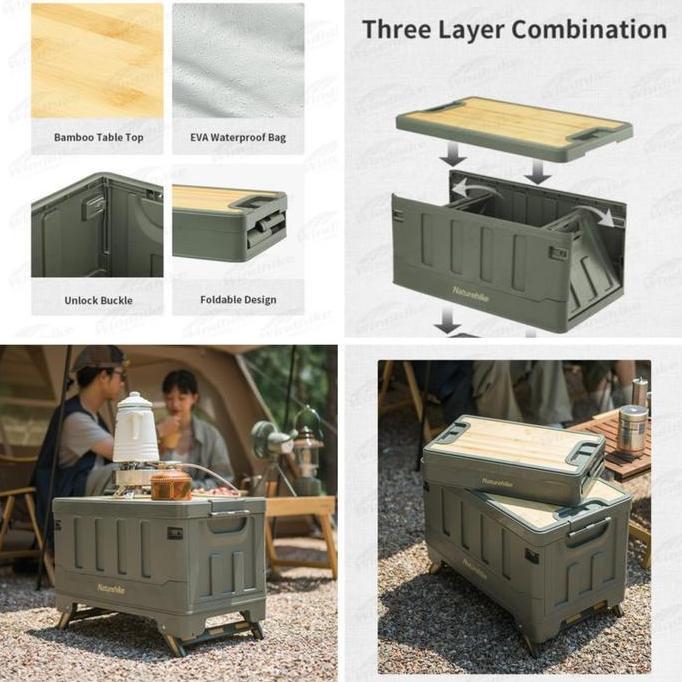 Bamboo Table Top

EVA Waterproof Bag

Unlock Buckle

Foldable Design

Three Layer Combination

Naturehike

Naturehike

Naturehike

Naturehike