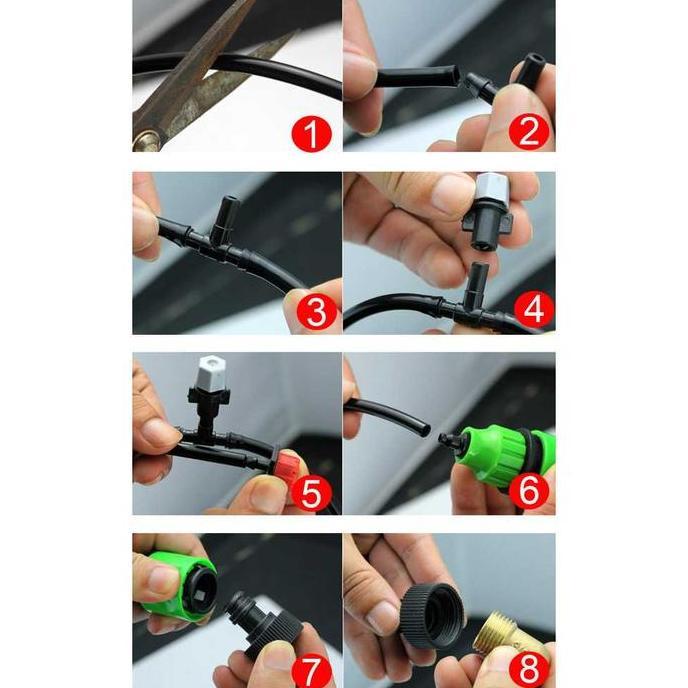 1
2
3
4
5
6
7
8