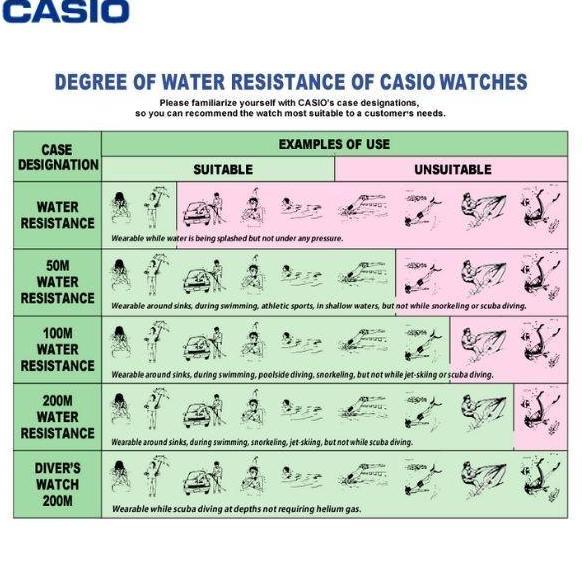 CASIO

DEGREE OF WATER RESISTANCE OF CASIO WATCHES

Please familiarize yourself with CASIO's case designations, so you can recommend the watch most suitable to a customer's needs.

| CASE DESIGNATION | EXAMPLES OF USE |
|---|---|
| | SUITABLE / UNSUITABLE |
| WATER RESISTANCE | Wearable while water is being splashed but not under any pressure. |
| 50M WATER RESISTANCE | Wearable around sinks, during swimming, athletic sports, in shallow waters, but not while snorkeling or scuba diving. |
| 100M WATER RESISTANCE | Wearable around sinks, during swimming, poolside diving, snorkeling, but not while jet-skiing or scuba diving. |
| 200M WATER RESISTANCE | Wearable around sinks, during swimming, snorkeling, jet-skiing, but not while scuba diving. |
| DIVER'S WATCH 200M | Wearable while scuba diving at depths not requiring helium gas. |