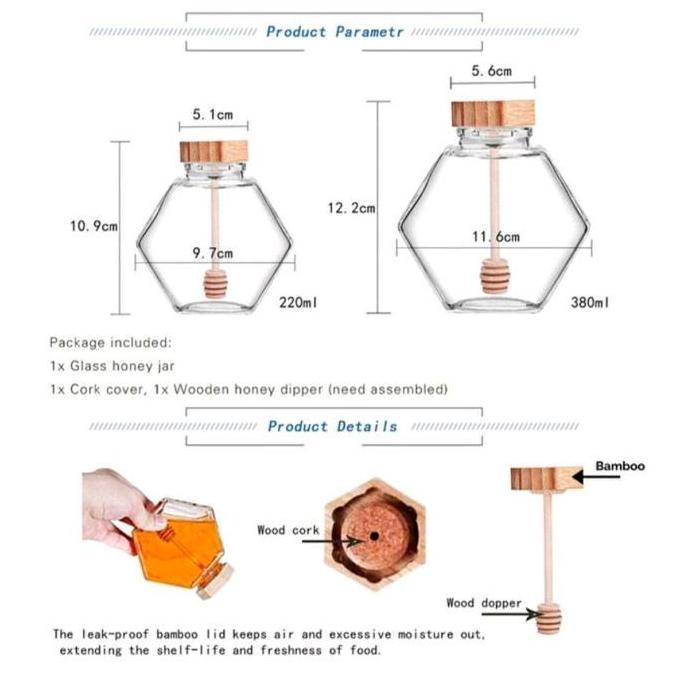 Product Parametr

5.1cm

10.9cm

9.7cm

220ml

5.6cm

12.2cm

11.6cm

380ml

Package included:

1x Glass honey jar

1x Cork cover, 1x Wooden honey dipper (need assembled)

Product Details

Wood cork

Bamboo

Wood dopper

The leak-proof bamboo lid keeps air and excessive moisture out, extending the shelf-life and freshness of food.