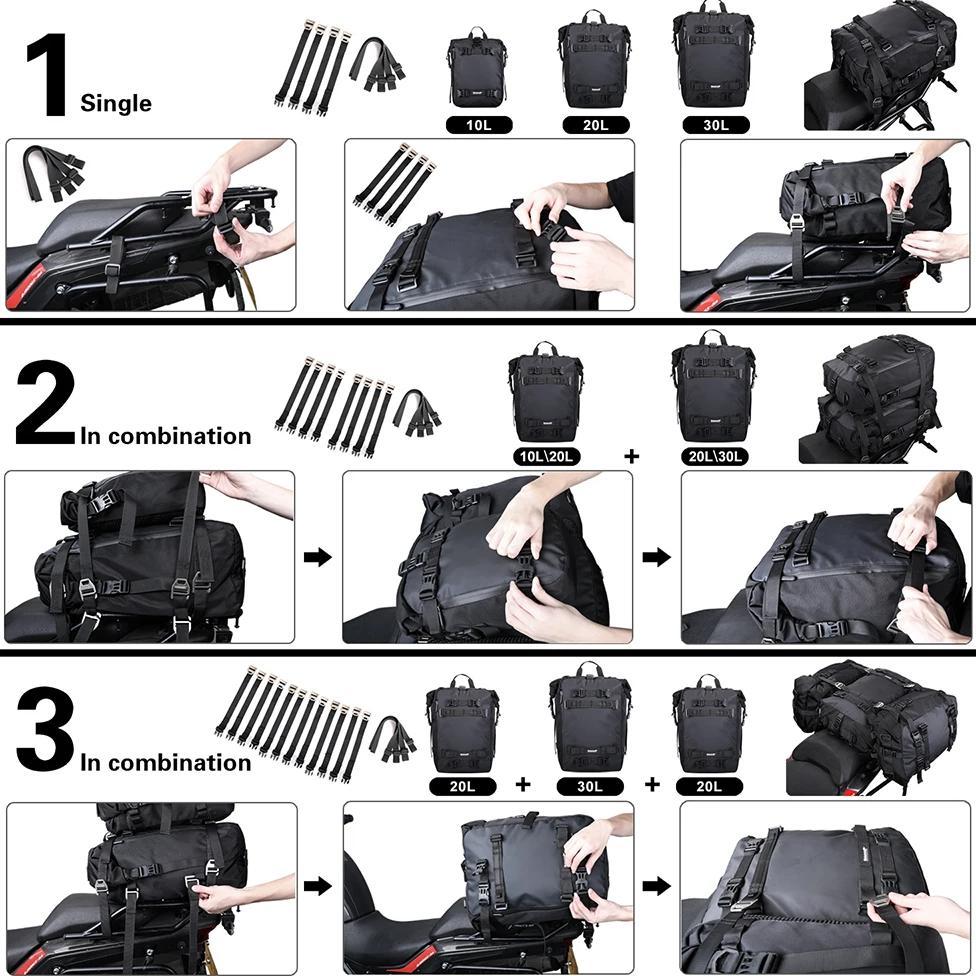 1 Single

10L

20L

30L

2 In combination

10L\20L

+

20L\30L

3 In combination

20L

+

30L

+

20L