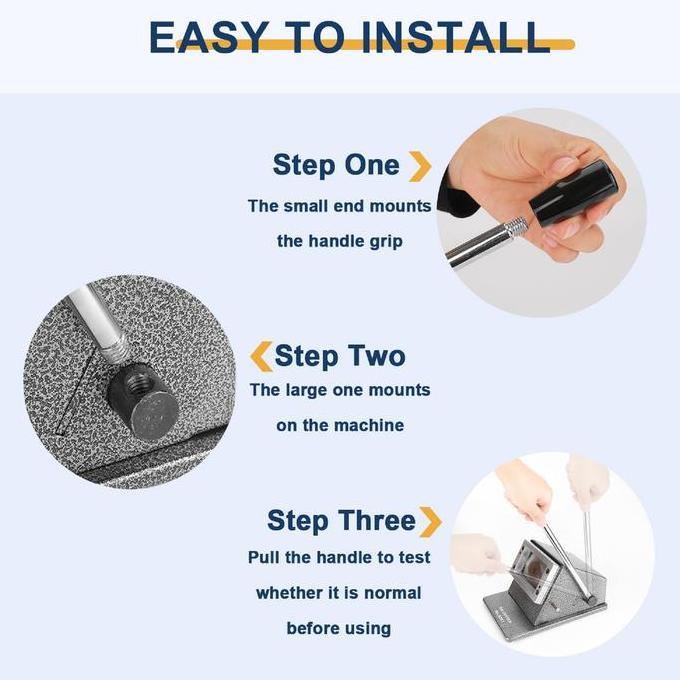 EASY TO INSTALL

Step One

The small end mounts the handle grip

Step Two

The large one mounts on the machine

Step Three

Pull the handle to test whether it is normal before using