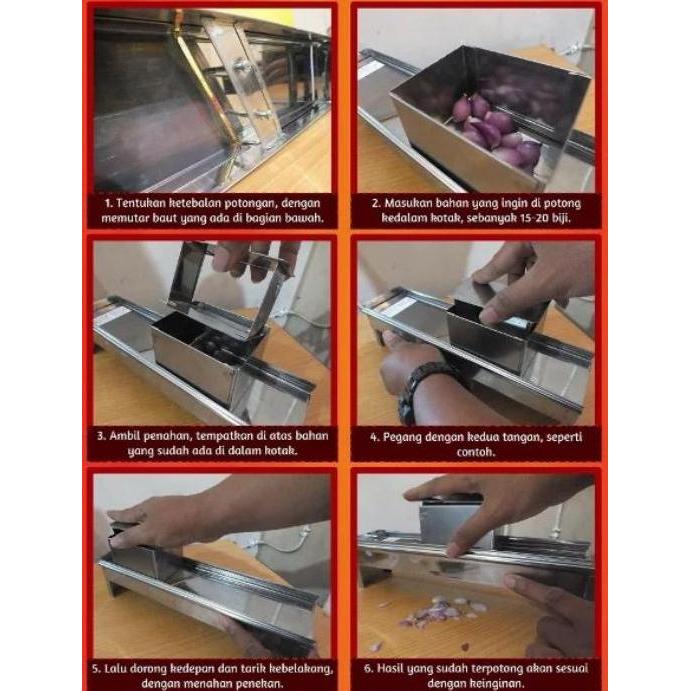 1. Tentukan ketebalan potongan, dengan memutar baut yang ada di bagian bawah.

2. Masukan bahan yang ingin di potong kedalam kotak, sebanyak 15-20 biji.

3. Ambil penahan, tempatkan di atas bahan yang sudah ada di dalam kotak.

4. Pegang dengan kedua tangan, seperti contoh.

5. Lalu dorong kedepan dan tarik kebelakang, dengan menahan penekan.

6. Hasil yang sudah terpotong akan sesuai dengan keinginan.