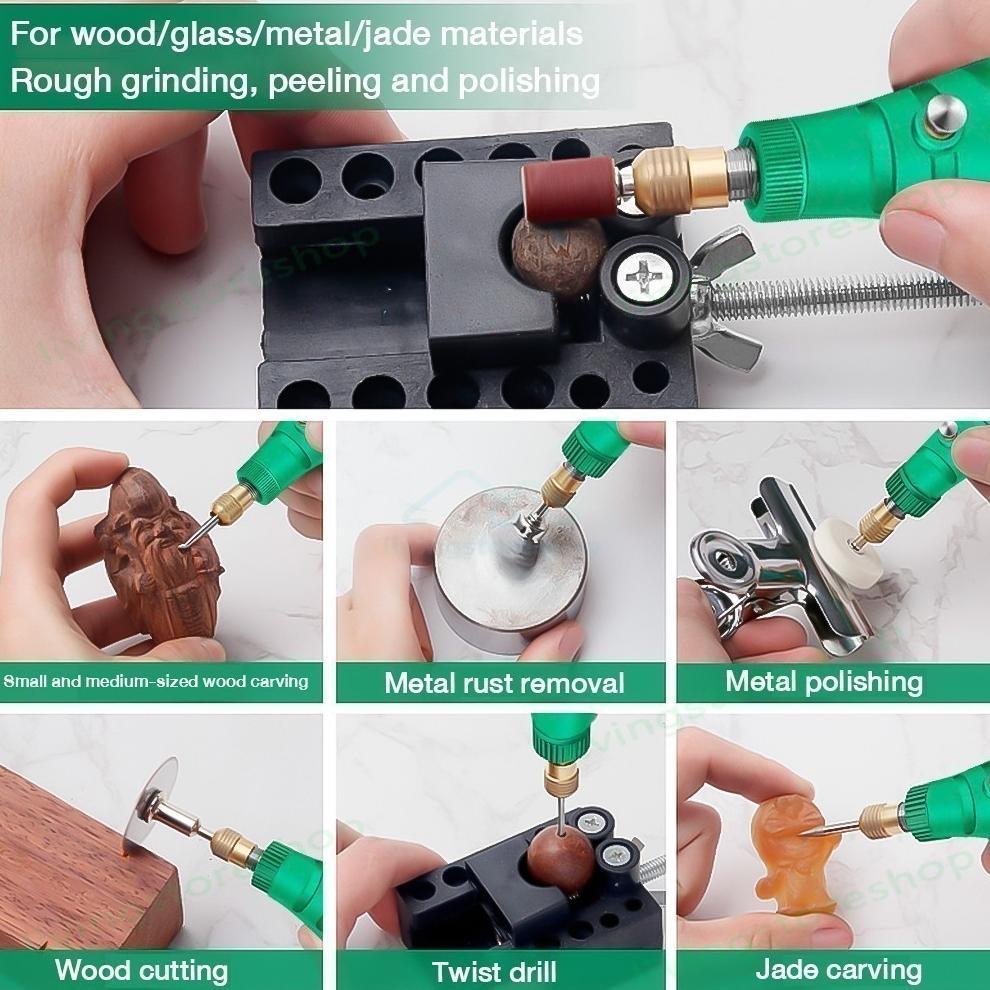 For wood/glass/metal/jade materials
Rough grinding, peeling and polishing

Small and medium-sized wood carving

Metal rust removal

Metal polishing

Wood cutting

Twist drill

Jade carving