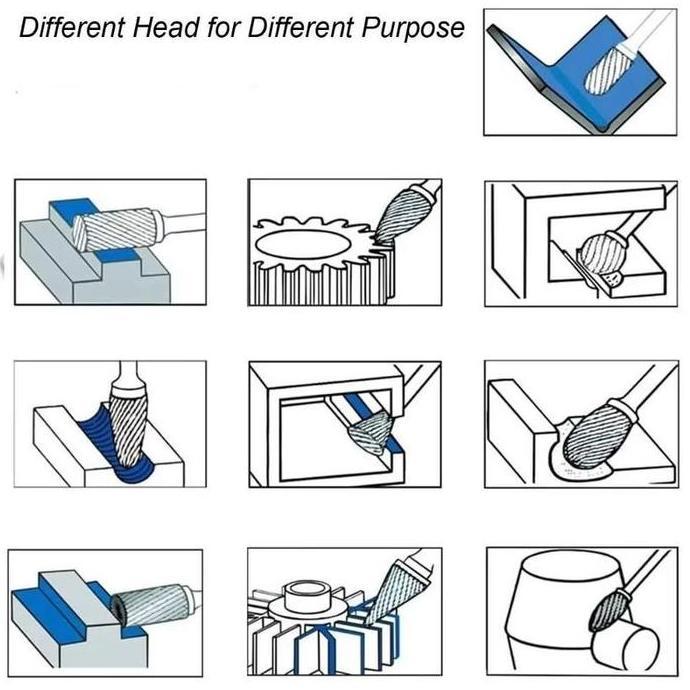 Different Head for Different Purpose