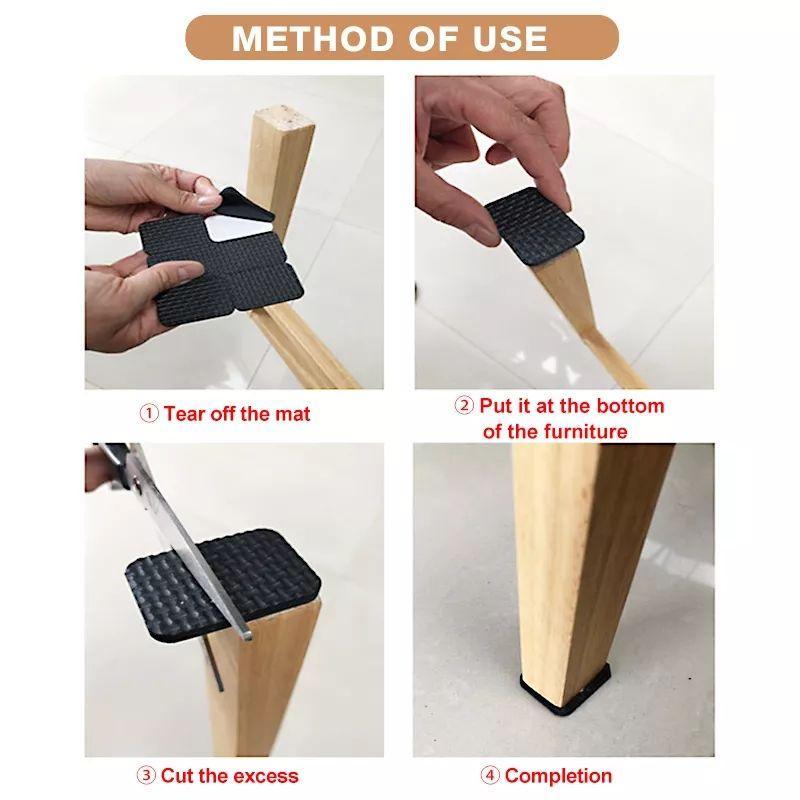 METHOD OF USE

① Tear off the mat

② Put it at the bottom of the furniture

③ Cut the excess

④ Completion