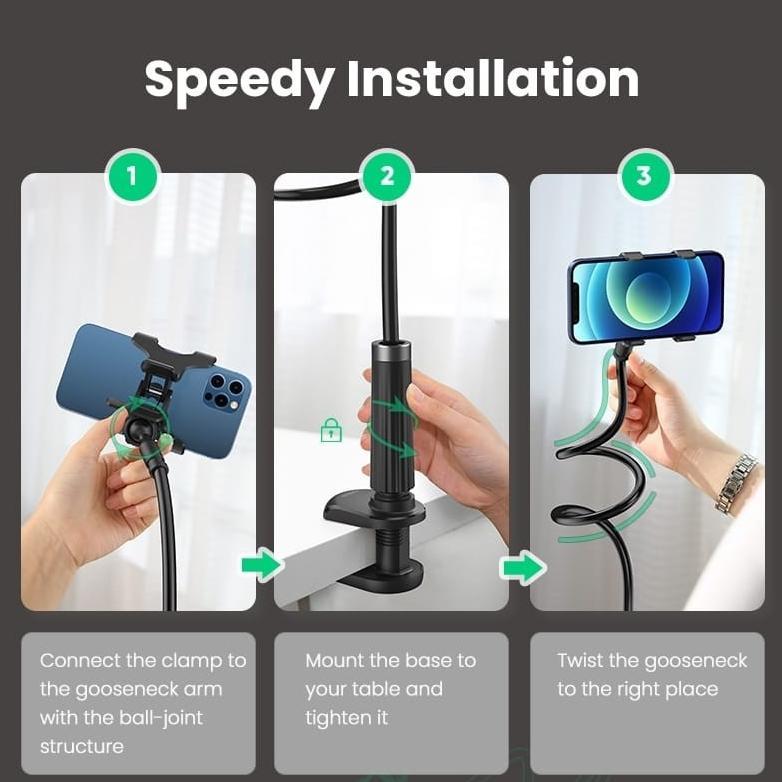 Speedy Installation

1

2

3

Connect the clamp to the gooseneck arm with the ball-joint structure

Mount the base to your table and tighten it

Twist the gooseneck to the right place