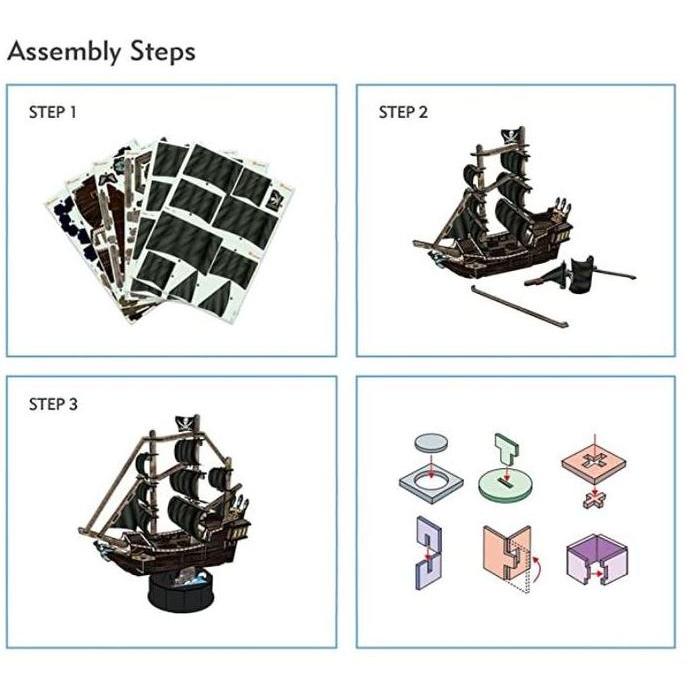 Assembly Steps

STEP 1

STEP 2

STEP 3