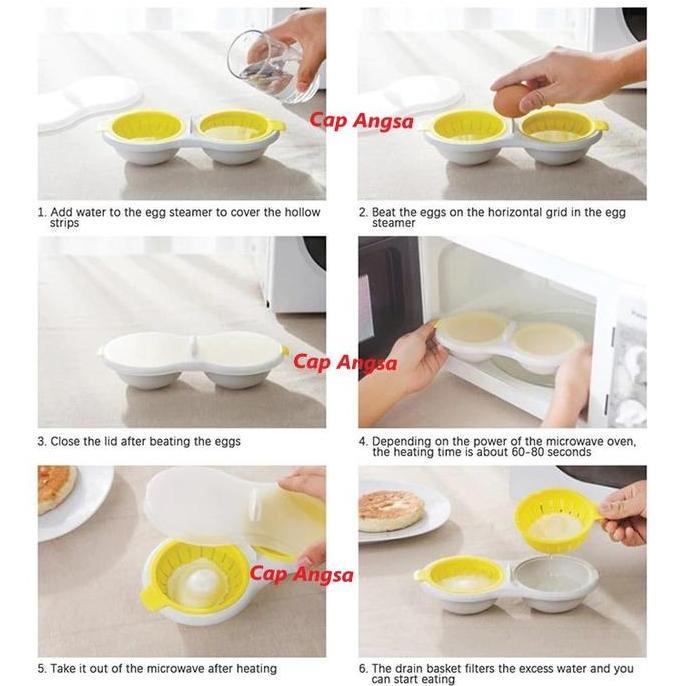 Cap Angsa

1. Add water to the egg steamer to cover the hollow strips

2. Beat the eggs on the horizontal grid in the egg steamer

Cap Angsa

3. Close the lid after beating the eggs

4. Depending on the power of the microwave oven, the heating time is about 60-80 seconds

Cap Angsa

5. Take it out of the microwave after heating

6. The drain basket filters the excess water and you can start eating