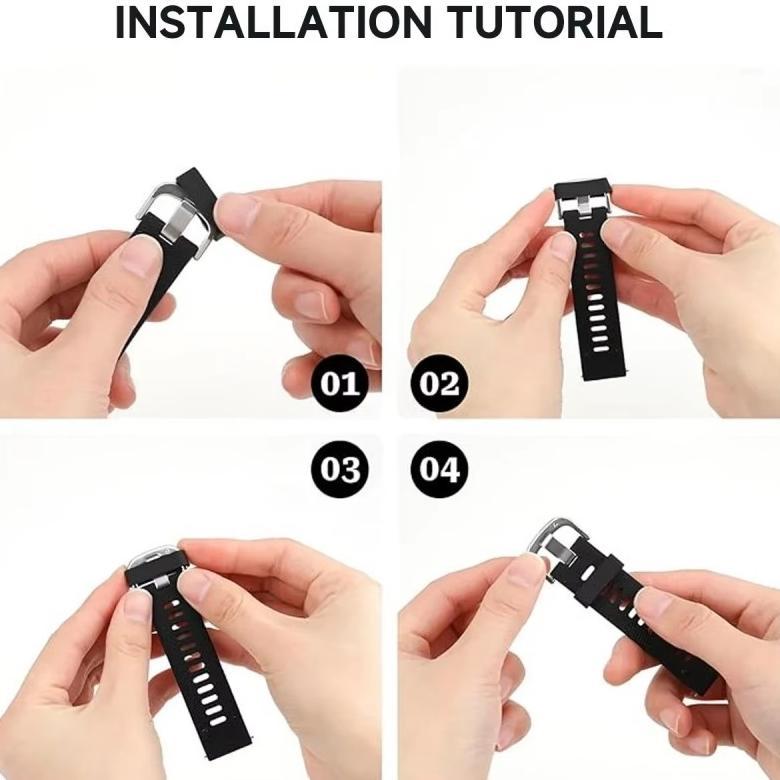 INSTALLATION TUTORIAL

01

02

03

04