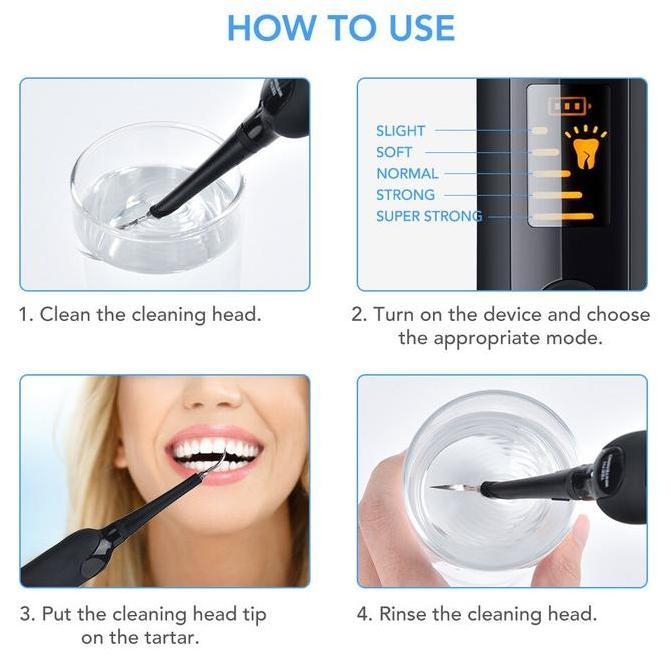 HOW TO USE

1. Clean the cleaning head.

SLIGHT
SOFT
NORMAL
STRONG
SUPER STRONG

2. Turn on the device and choose the appropriate mode.

3. Put the cleaning head tip on the tartar.

4. Rinse the cleaning head.