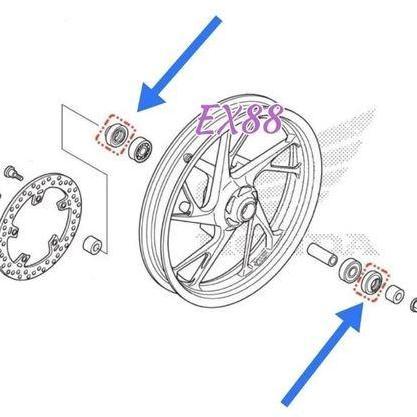 EX88