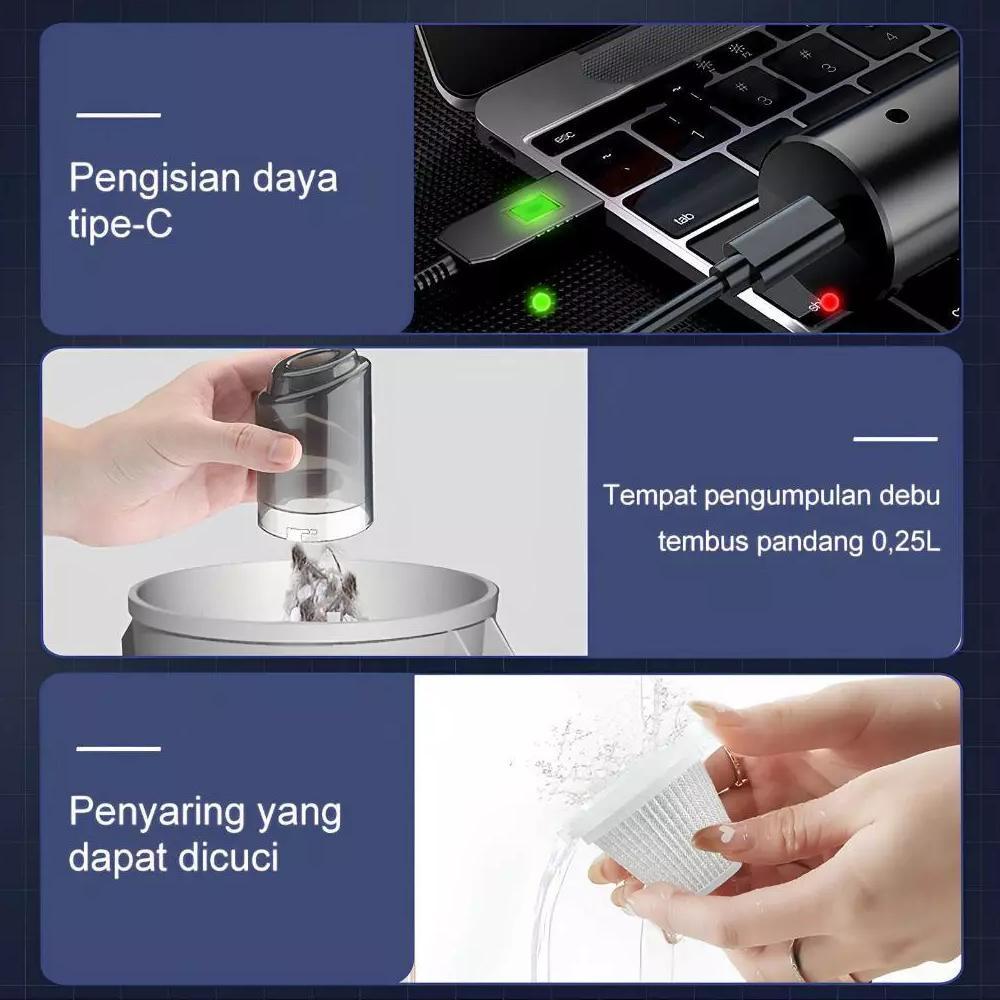 Pengisian daya tipe-C

esc

tab

Tempat pengumpulan debu tembus pandang 0,25L

Penyaring yang dapat dicuci