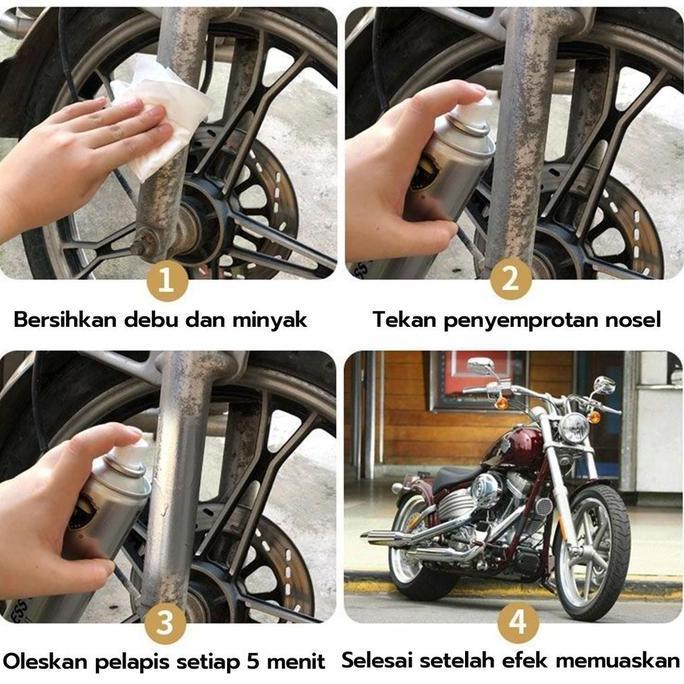 1
Bersihkan debu dan minyak

2
Tekan penyemprotan nosel

3
Oleskan pelapis setiap 5 menit

4
Selesai setelah efek memuaskan