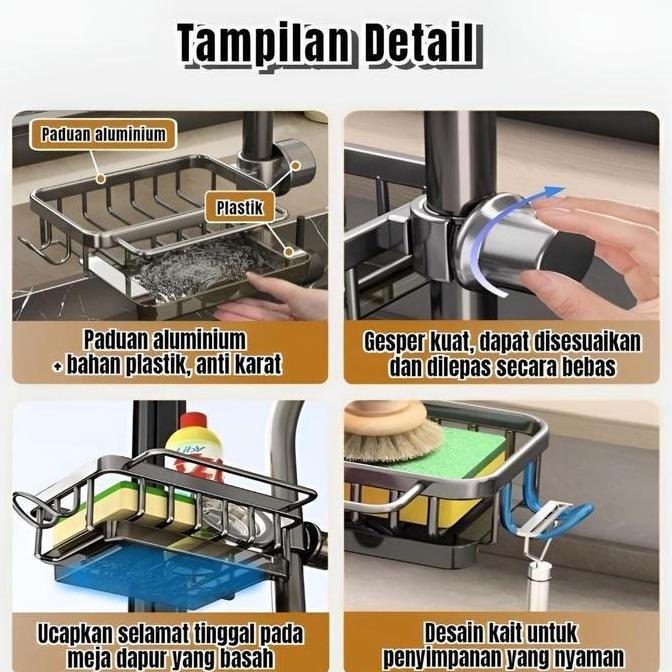 Tampilan Detail

Paduan aluminium

Plastik

Paduan aluminium + bahan plastik, anti karat

Gesper kuat, dapat disesuaikan dan dilepas secara bebas

Ucapkan selamat tinggal pada meja dapur yang basah

Desain kait untuk penyimpanan yang nyaman