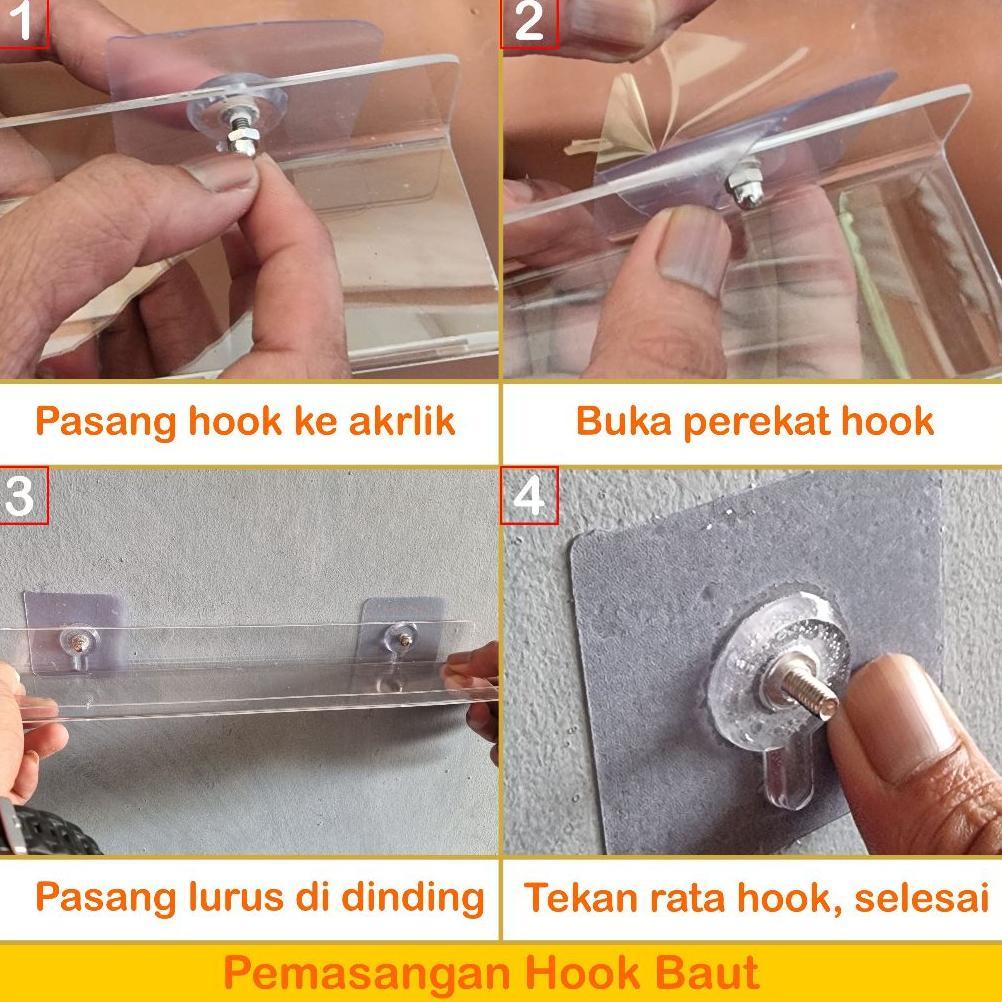 1

Pasang hook ke akrlik

2

Buka perekat hook

3

Pasang lurus di dinding

4

Tekan rata hook, selesai

Pemasangan Hook Baut