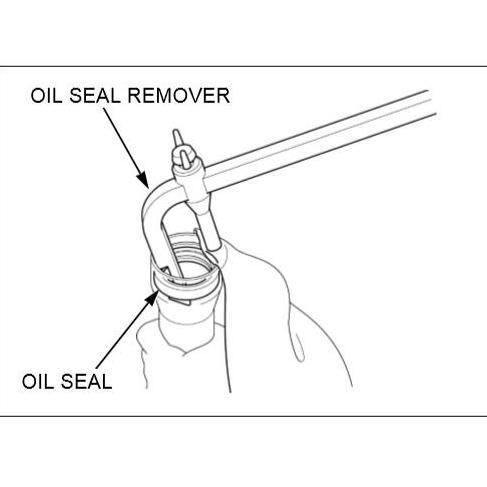 OIL SEAL REMOVER

OIL SEAL