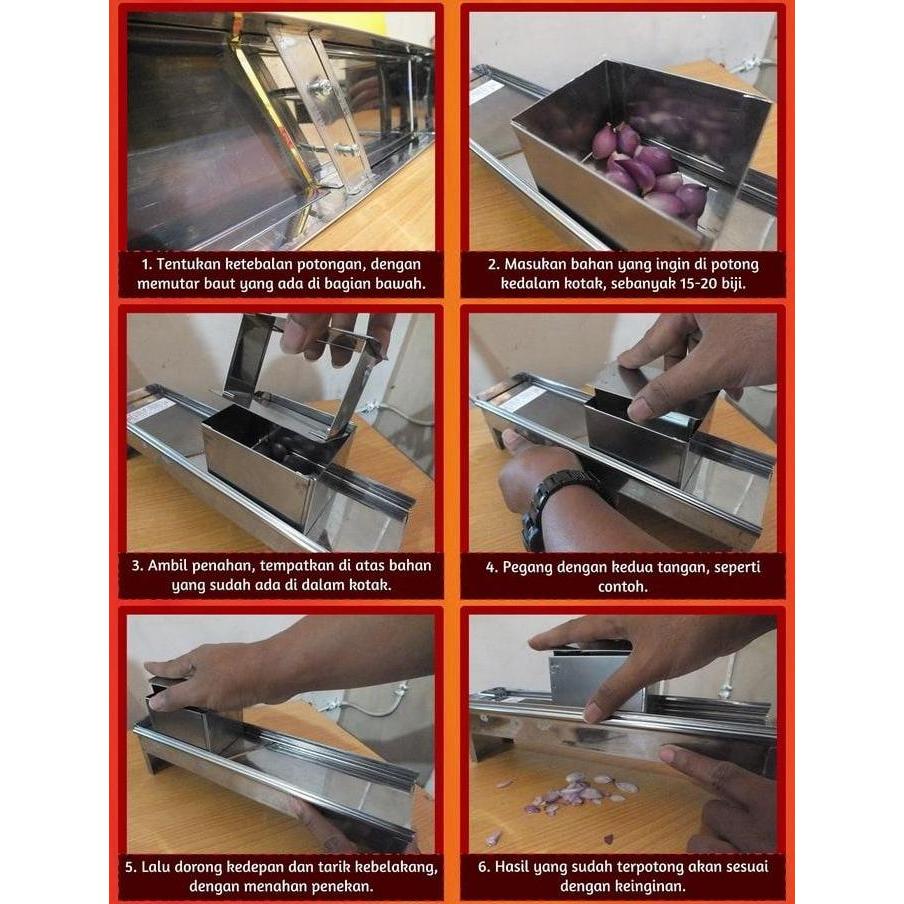 1. Tentukan ketebalan potongan, dengan memutar baut yang ada di bagian bawah.

2. Masukan bahan yang ingin di potong kedalam kotak, sebanyak 15-20 biji.

3. Ambil penahan, tempatkan di atas bahan yang sudah ada di dalam kotak.

4. Pegang dengan kedua tangan, seperti contoh.

5. Lalu dorong kedepan dan tarik kebelakang, dengan menahan penekan.

6. Hasil yang sudah terpotong akan sesuai dengan keinginan.