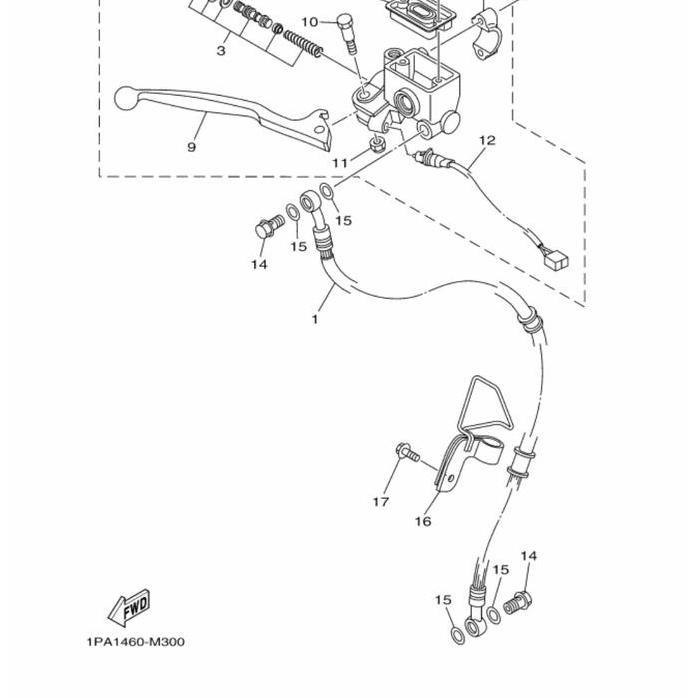 10
3
9
11
12
15
15
14
1
17
16
14
15
15
FWD
1PA1460-M300