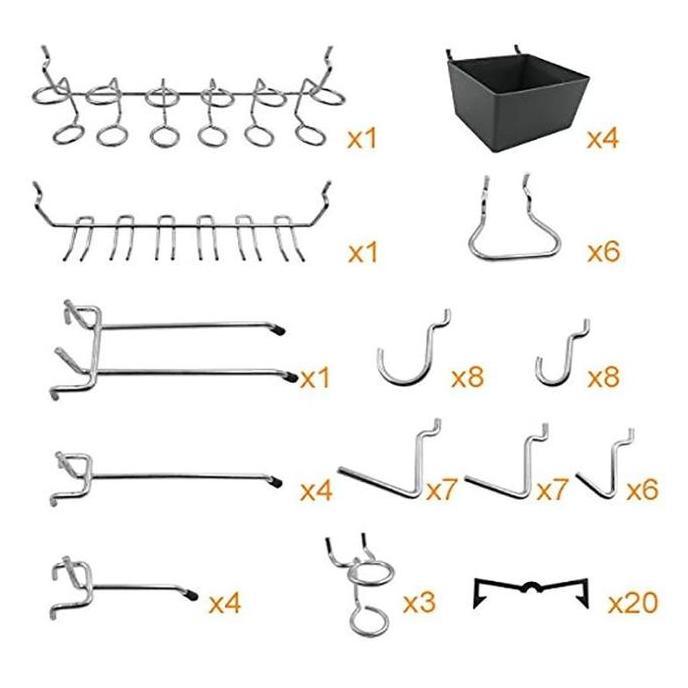 x1
x4
x1
x6
x1
x8
x8
x4
x7
x7
x6
x4
x3
x20