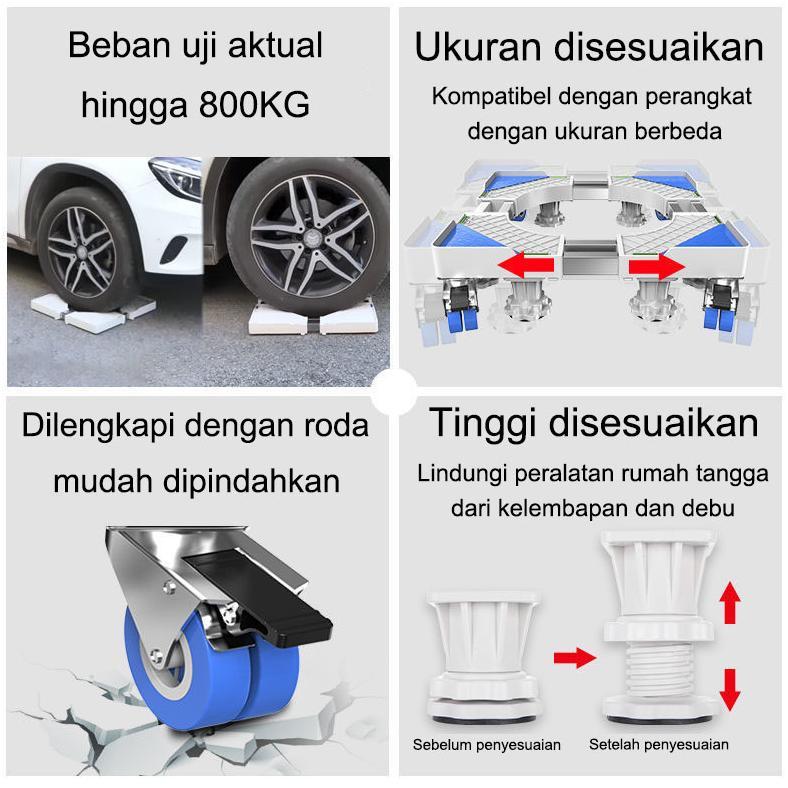 Beban uji aktual hingga 800KG

Ukuran disesuaikan

Kompatibel dengan perangkat dengan ukuran berbeda

Dilengkapi dengan roda mudah dipindahkan

Tinggi disesuaikan

Lindungi peralatan rumah tangga dari kelembapan dan debu

Sebelum penyesuaian

Setelah penyesuaian