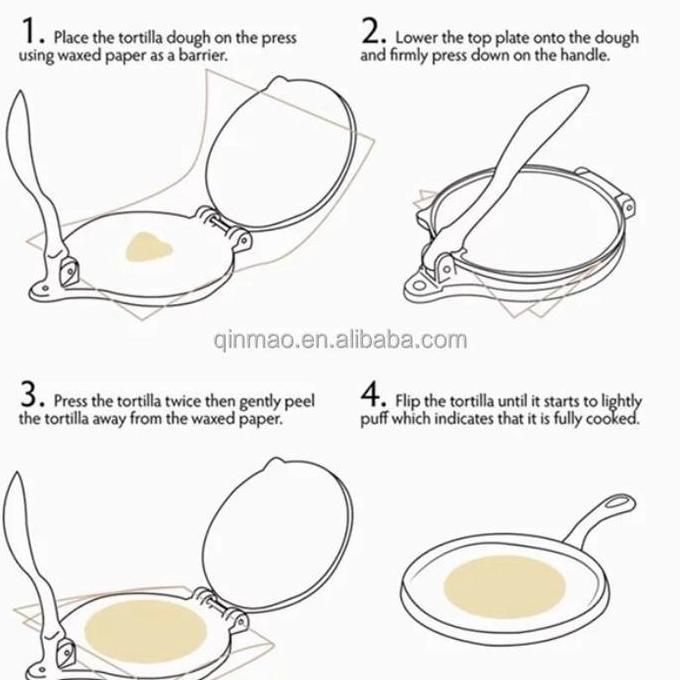 1. Place the tortilla dough on the press using waxed paper as a barrier.

2. Lower the top plate onto the dough and firmly press down on the handle.

qinmao.en.alibaba.com

3. Press the tortilla twice then gently peel the tortilla away from the waxed paper.

4. Flip the tortilla until it starts to lightly puff which indicates that it is fully cooked.