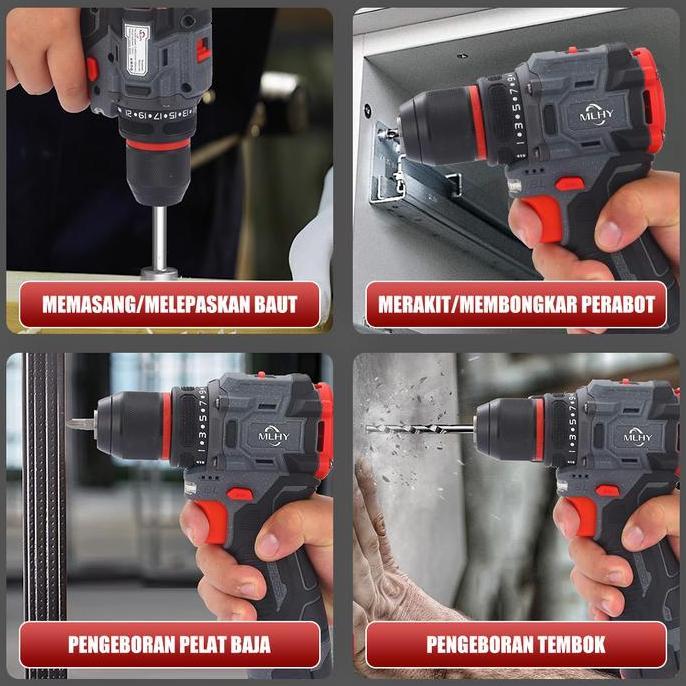 13 15 17 19 21

MEMASANG/MELEPASKAN BAUT

1 3 5 7 9

MLHY

MERAKIT/MEMBONGKAR PERABOT

1 3 5 7 9

MLHY

PENGEBORAN PELAT BAJA

1 3 5 7 9

MLHY

PENGEBORAN TEMBOK