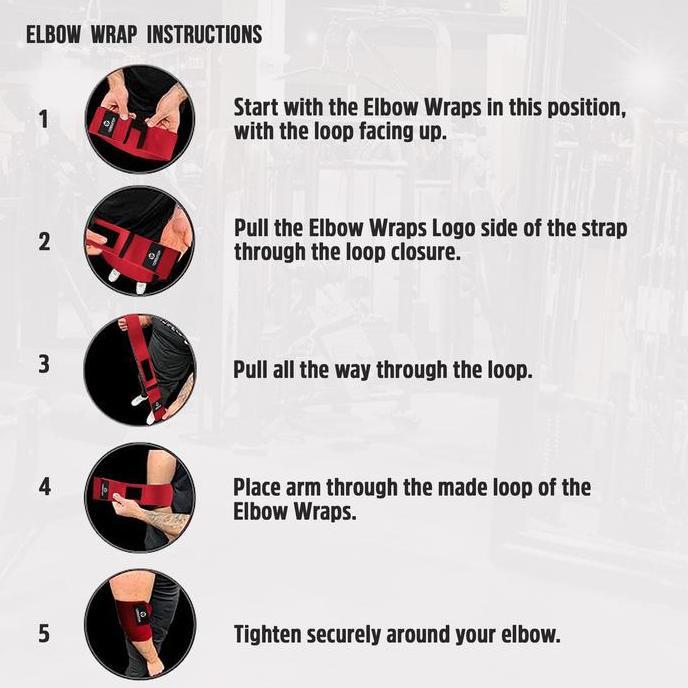 ELBOW WRAP INSTRUCTIONS

1 Start with the Elbow Wraps in this position, with the loop facing up.

2 Pull the Elbow Wraps Logo side of the strap through the loop closure.

3 Pull all the way through the loop.

4 Place arm through the made loop of the Elbow Wraps.

5 Tighten securely around your elbow.