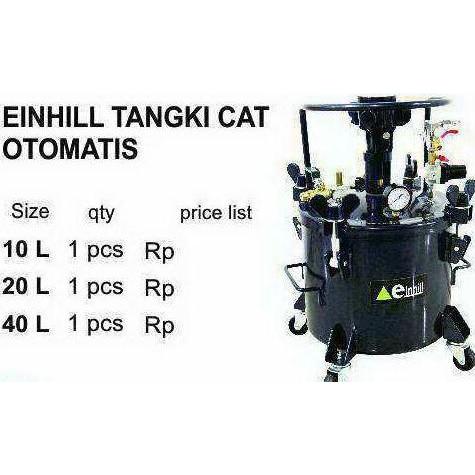 EINHILL TANGKI CAT OTOMATIS

| Size | qty | price list |
|---|---|---|
| 10 L | 1 pcs | Rp |
| 20 L | 1 pcs | Rp |
| 40 L | 1 pcs | Rp |

einhill