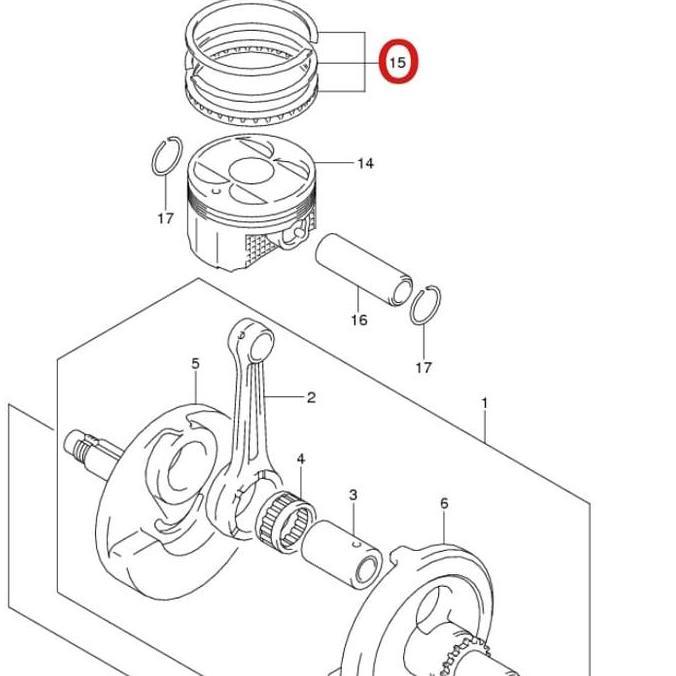 15
14
17
16
17
5
2
1
4
3
6