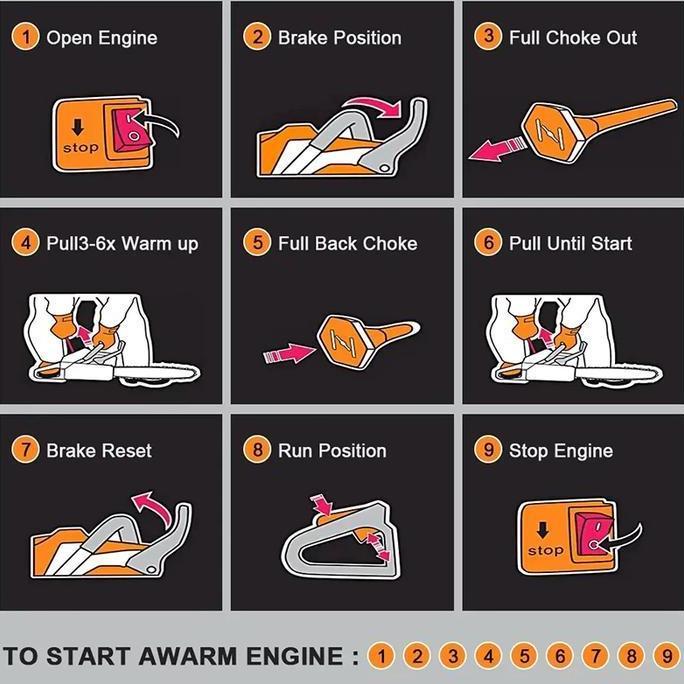 1 Open Engine

stop

2 Brake Position

3 Full Choke Out

4 Pull3-6x Warm up

5 Full Back Choke

6 Pull Until Start

7 Brake Reset

8 Run Position

9 Stop Engine

stop

TO START AWARM ENGINE : 1 2 3 4 5 6 7 8 9