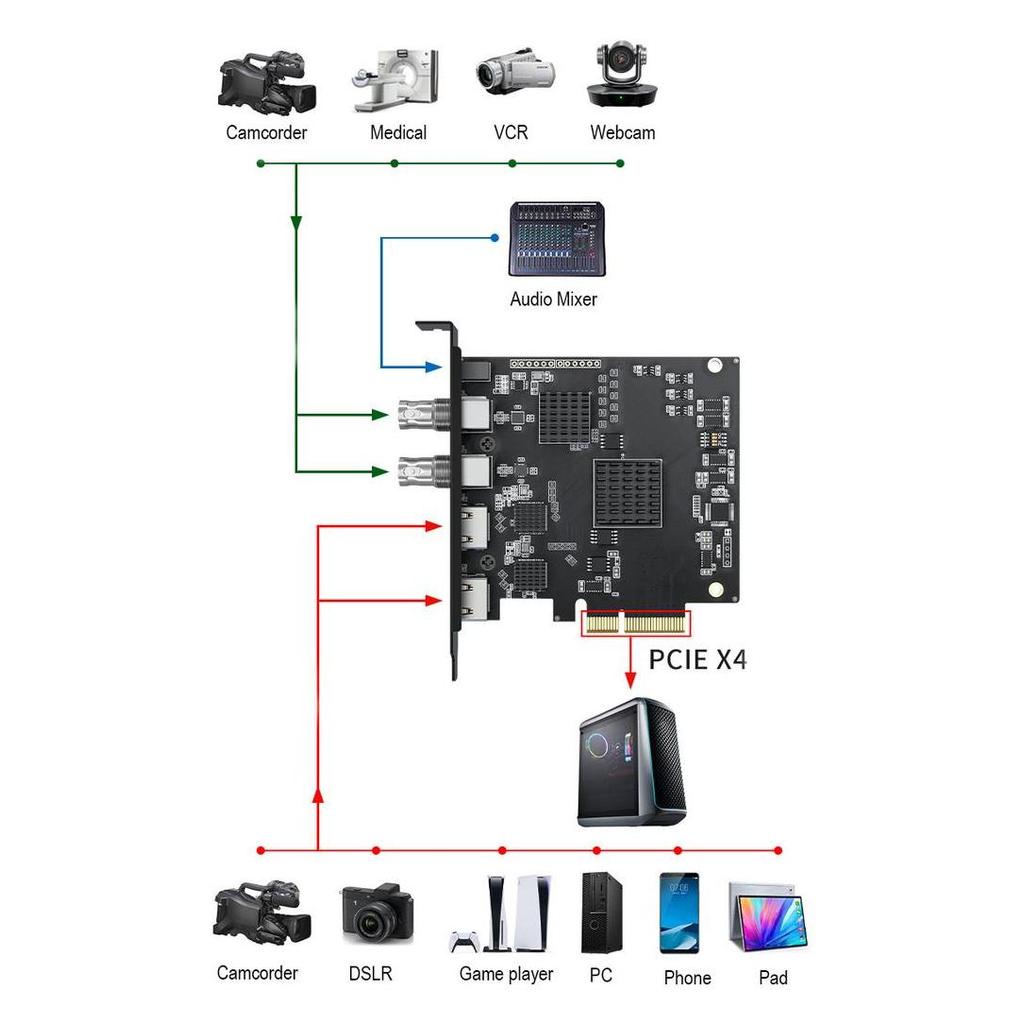 Camcorder
Medical
VCR
Webcam

Audio Mixer

PCIE X4

Camcorder
DSLR
Game player
PC
Phone
Pad