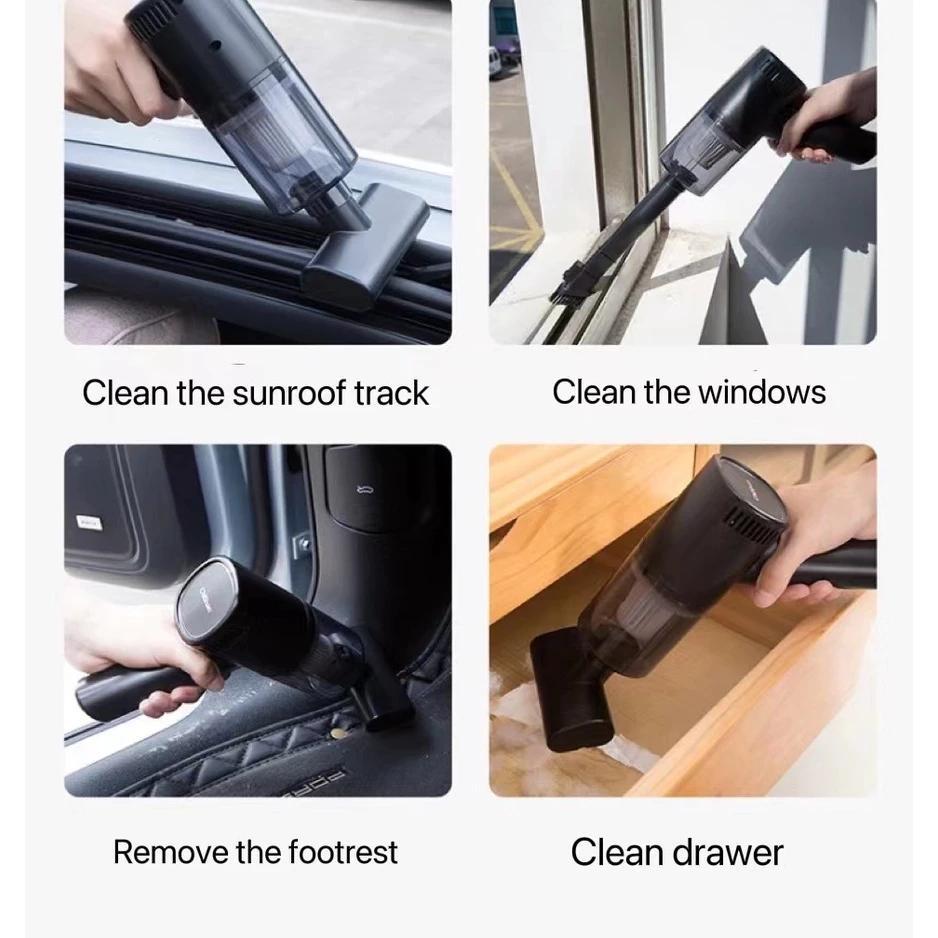 Clean the sunroof track

Clean the windows

Remove the footrest

Clean drawer