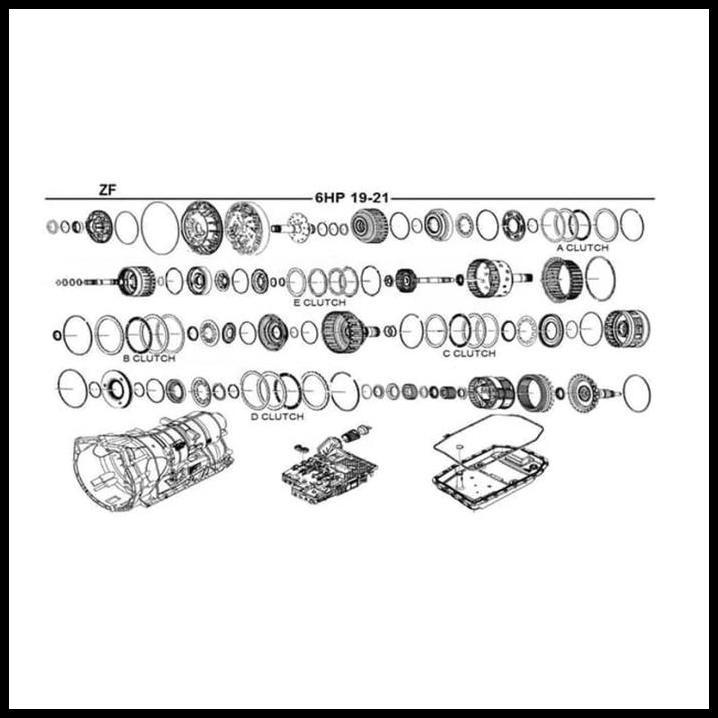 ZF
6HP 19-21
A CLUTCH
E CLUTCH
B CLUTCH
C CLUTCH
D CLUTCH