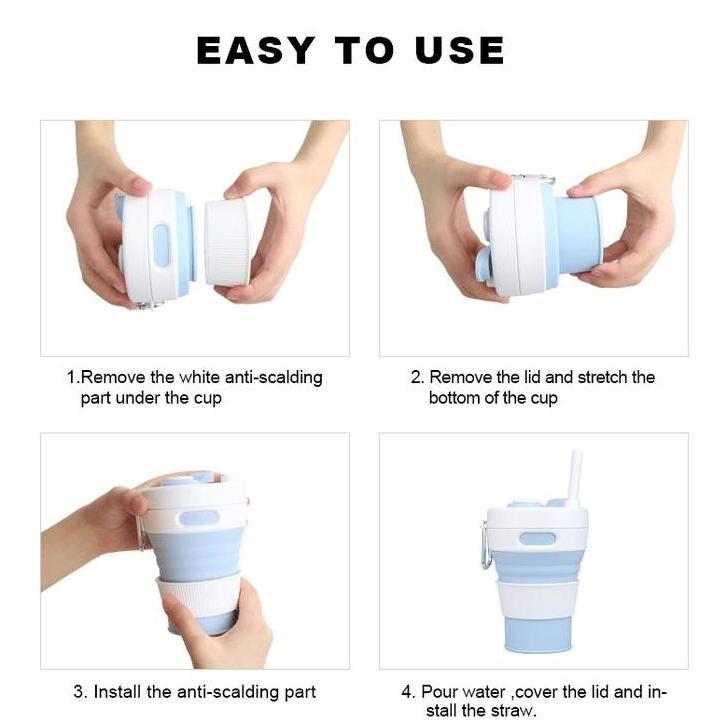 EASY TO USE

1.Remove the white anti-scalding part under the cup

2. Remove the lid and stretch the bottom of the cup

3. Install the anti-scalding part

4. Pour water ,cover the lid and install the straw.