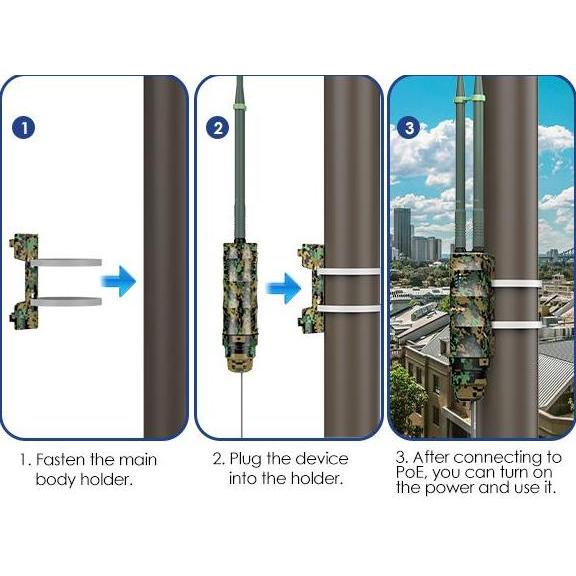 1

2

3

1. Fasten the main body holder.

2. Plug the device into the holder.

3. After connecting to PoE, you can turn on the power and use it.