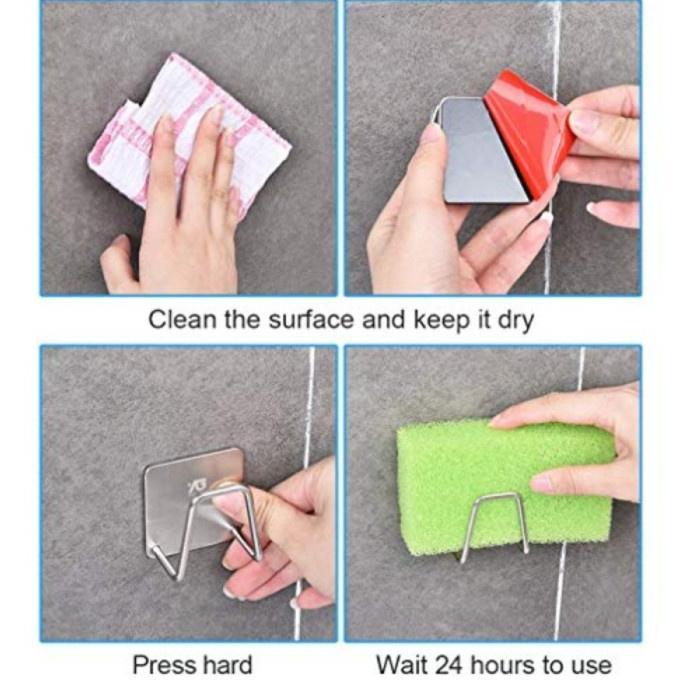 Clean the surface and keep it dry

Press hard

Wait 24 hours to use