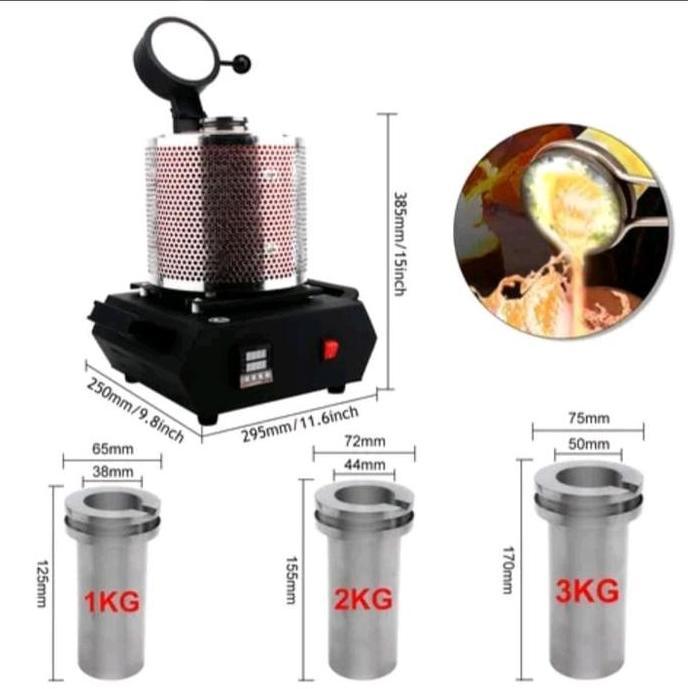 385mm/15inch

250mm/9.8inch

295mm/11.6inch

65mm

38mm

125mm

1KG

72mm

44mm

155mm

2KG

75mm

50mm

170mm

3KG