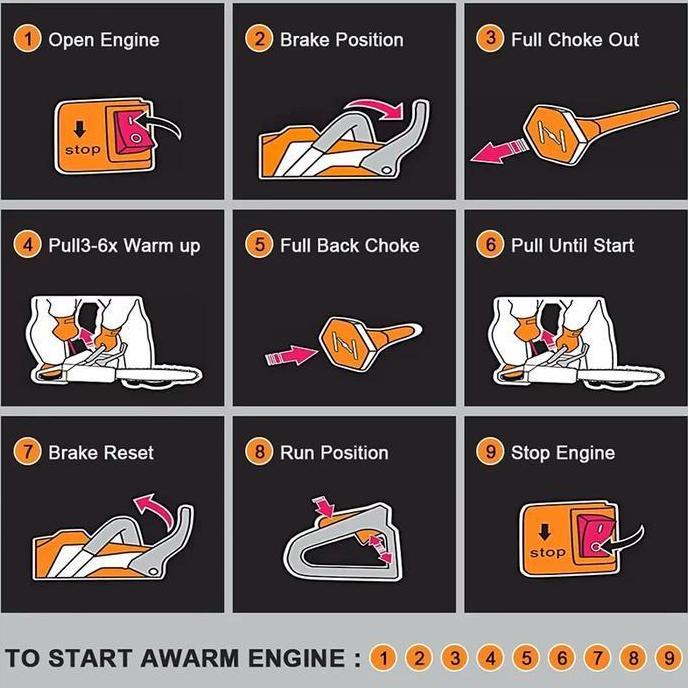 1 Open Engine

stop

2 Brake Position

3 Full Choke Out

4 Pull3-6x Warm up

5 Full Back Choke

6 Pull Until Start

7 Brake Reset

8 Run Position

9 Stop Engine

stop

TO START AWARM ENGINE : 1 2 3 4 5 6 7 8 9