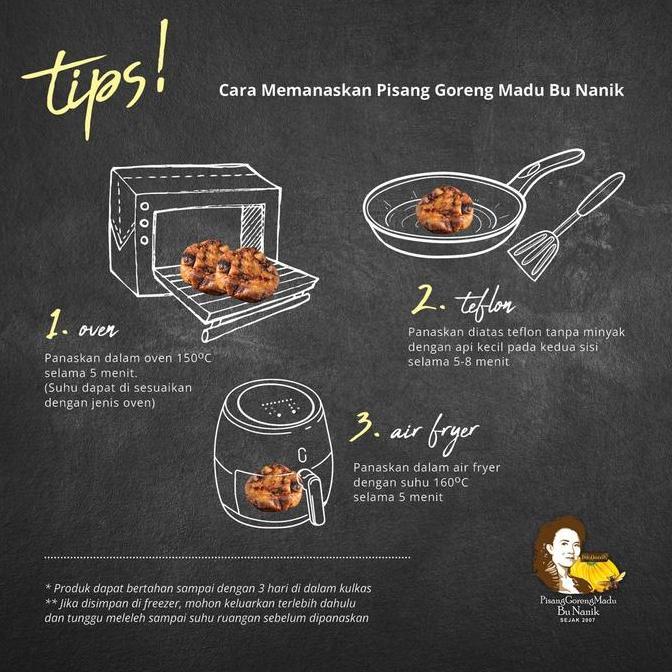 tips!

Cara Memanaskan Pisang Goreng Madu Bu Nanik

1. oven

Panaskan dalam oven 150ºC selama 5 menit.
(Suhu dapat di sesuaikan dengan jenis oven)

2. teflon

Panaskan diatas teflon tanpa minyak dengan api kecil pada kedua sisi selama 5-8 menit

3. air fryer

Panaskan dalam air fryer dengan suhu 160ºC selama 5 menit

* Produk dapat bertahan sampai dengan 3 hari di dalam kulkas
** Jika disimpan di freezer, mohon keluarkan terlebih dahulu dan tunggu meleleh sampai suhu ruangan sebelum dipanaskan

PisangGorengMadu Bu Nanik
SEJAK 2007