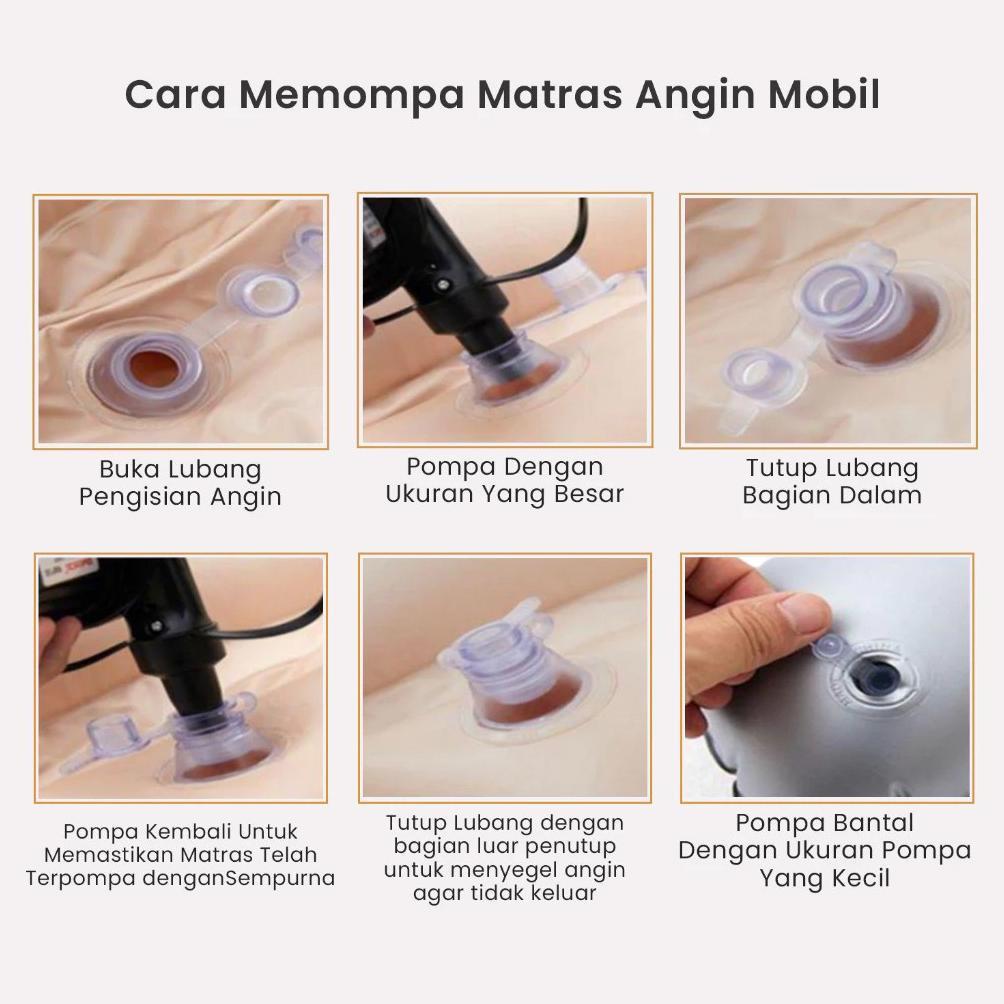 Cara Memompa Matras Angin Mobil

Buka Lubang Pengisian Angin

Pompa Dengan Ukuran Yang Besar

Tutup Lubang Bagian Dalam

Pompa Kembali Untuk Memastikan Matras Telah Terpompa denganSempurna

Tutup Lubang dengan bagian luar penutup untuk menyegel angin agar tidak keluar

Pompa Bantal Dengan Ukuran Pompa Yang Kecil