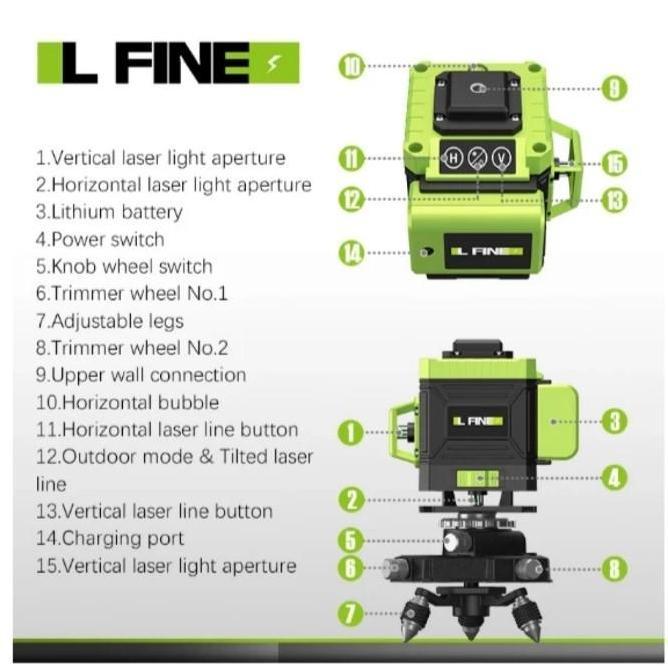 L FINE

1.Vertical laser light aperture
2.Horizontal laser light aperture
3.Lithium battery
4.Power switch
5.Knob wheel switch
6.Trimmer wheel No.1
7.Adjustable legs
8.Trimmer wheel No.2
9.Upper wall connection
10.Horizontal bubble
11.Horizontal laser line button
12.Outdoor mode & Tilted laser line
13.Vertical laser line button
14.Charging port
15.Vertical laser light aperture

10
9
11
H
V
15
12
13
14
L FINE

L FINE
1
3
4
2
5
6
8
7