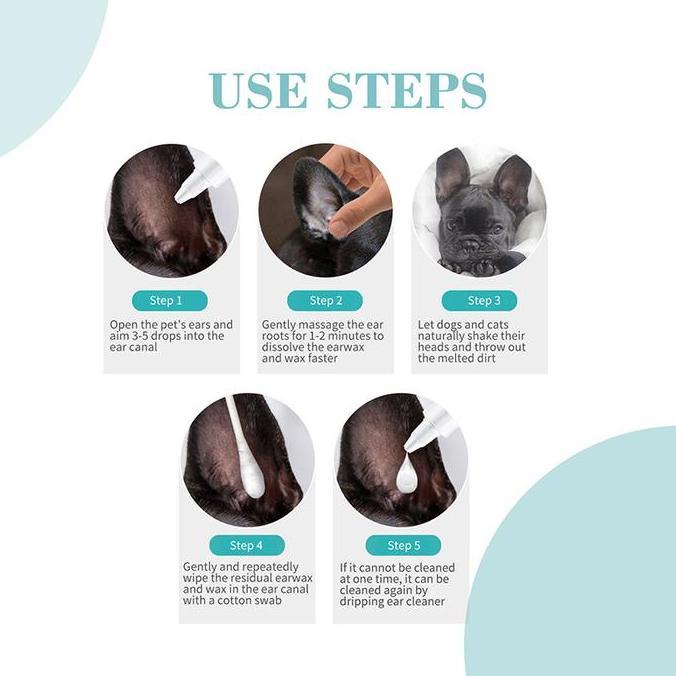 USE STEPS

Step 1

Open the pet's ears and aim 3-5 drops into the ear canal

Step 2

Gently massage the ear roots for 1-2 minutes to dissolve the earwax and wax faster

Step 3

Let dogs and cats naturally shake their heads and throw out the melted dirt

Step 4

Gently and repeatedly wipe the residual earwax and wax in the ear canal with a cotton swab

Step 5

If it cannot be cleaned at one time, it can be cleaned again by dripping ear cleaner