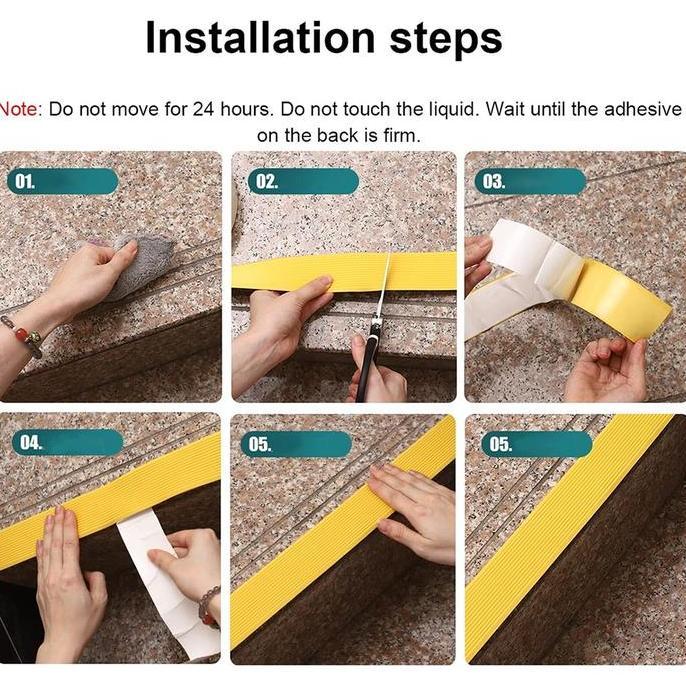 Installation steps

Note: Do not move for 24 hours. Do not touch the liquid. Wait until the adhesive on the back is firm.

01.

02.

03.

04.

05.

05.